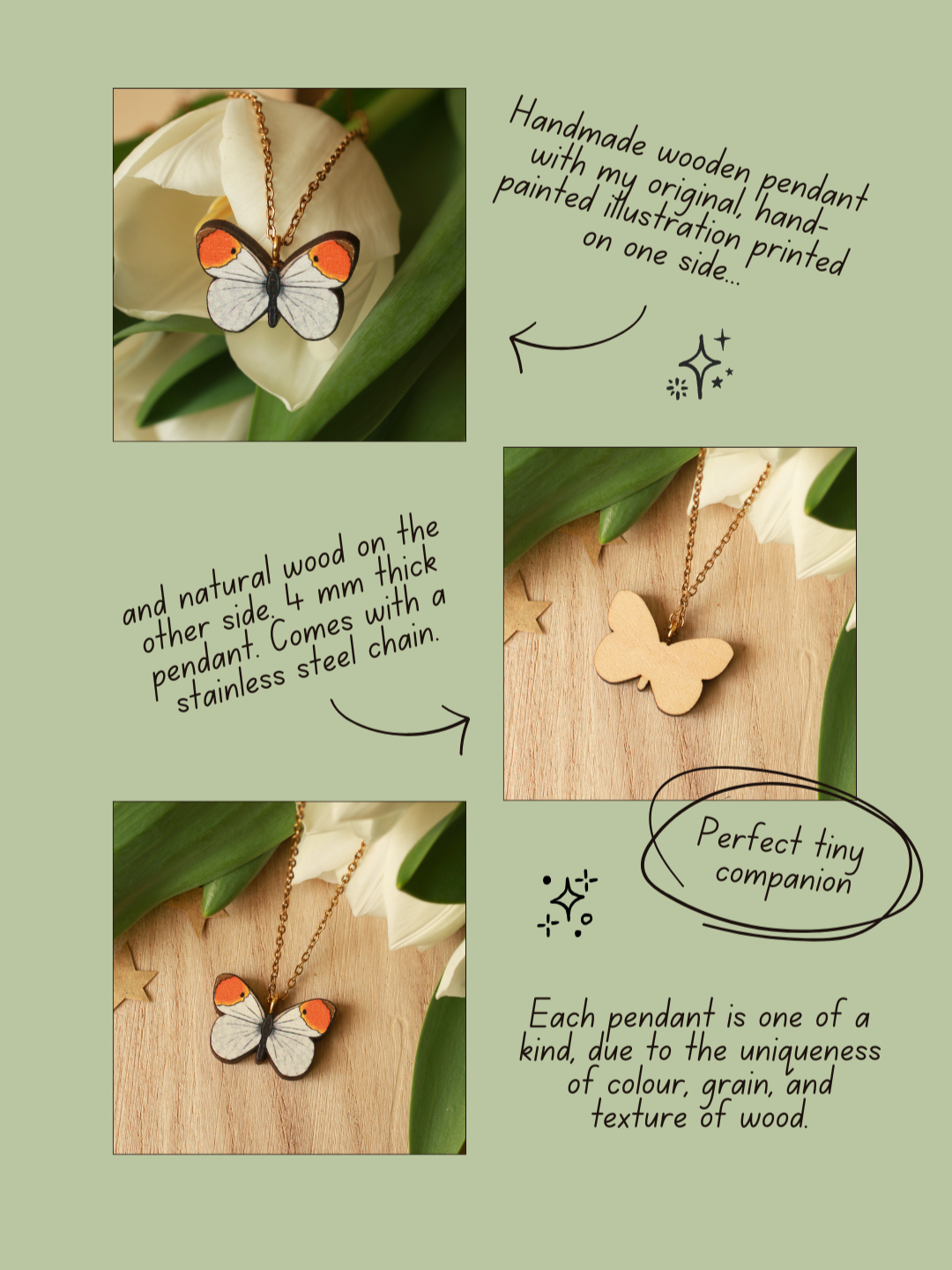 Handmade wooden pendant with my original, hand-painted illustration printed on one side...

and natural wood on the other side. 4 mm thick pendant. Comes with a stainless steel chain.

Perfect tiny companion

Each pendant is one of a kind, due to the uniqueness of colour, grain, and texture of wood.